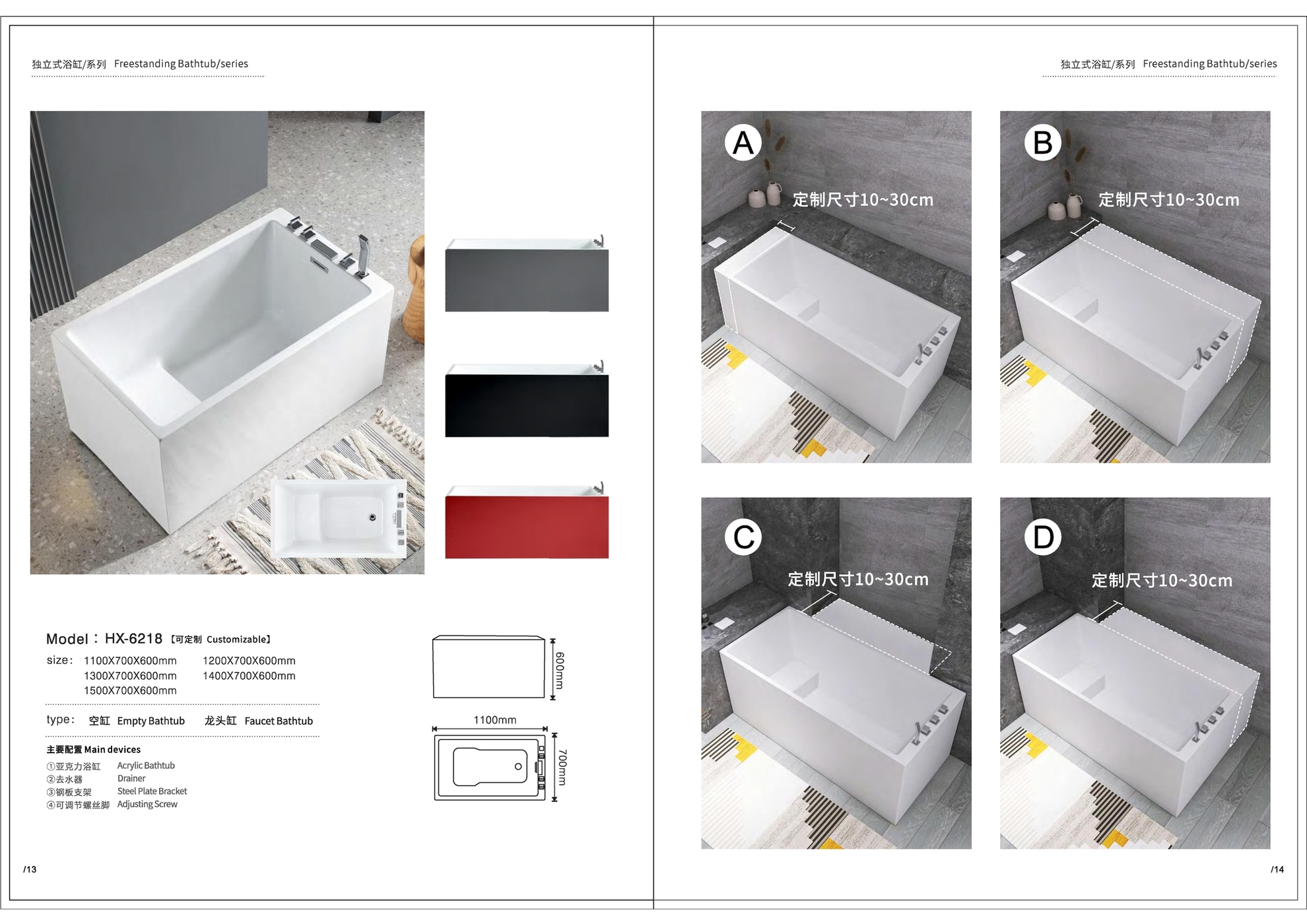 独立式浴缸/系列 Freestanding Bathtub/series

Model：HX-6218 【可定制 Customizable】

size： 1100X700X600mm 1200X700X600mm
1300X700X600mm 1400X700X600mm
1500X700X600mm

type： 空缸 Empty Bathtub 龙头缸 Faucet Bathtub

主要配置 Main devices
①亚克力浴缸 Acrylic Bathtub
②去水器 Drainer
③钢板支架 Steel Plate Bracket
④可调节螺丝脚 Adjusting Screw

600mm
1100mm
700mm

/13

独立式浴缸/系列 Freestanding Bathtub/series

A
定制尺寸10~30cm

B
定制尺寸10~30cm

C
定制尺寸10~30cm

D
定制尺寸10~30cm

/14